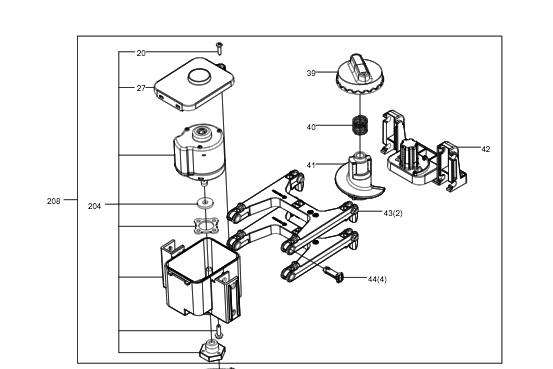 20
27
39
40
42
41
208
204
43(2)
44(4)